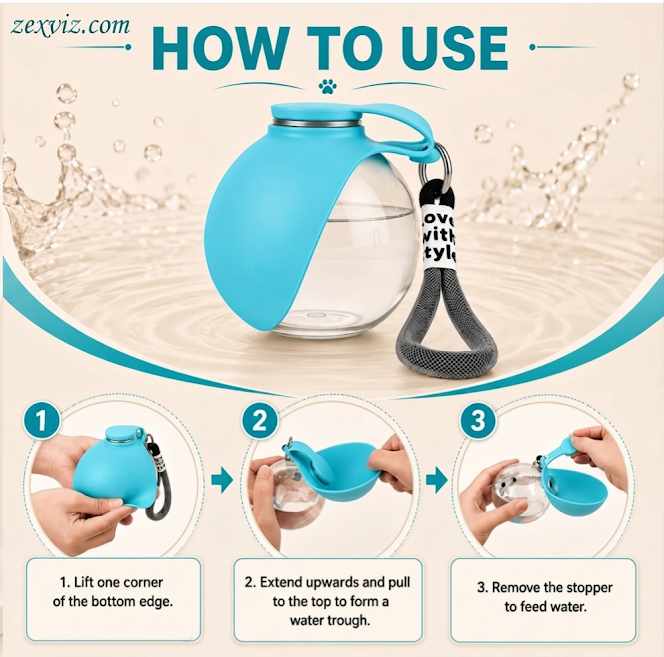 zexviz.com

HOW TO USE

ove
with
tyle

1

2

3

1. Lift one corner of the bottom edge.

2. Extend upwards and pull to the top to form a water trough.

3. Remove the stopper to feed water.